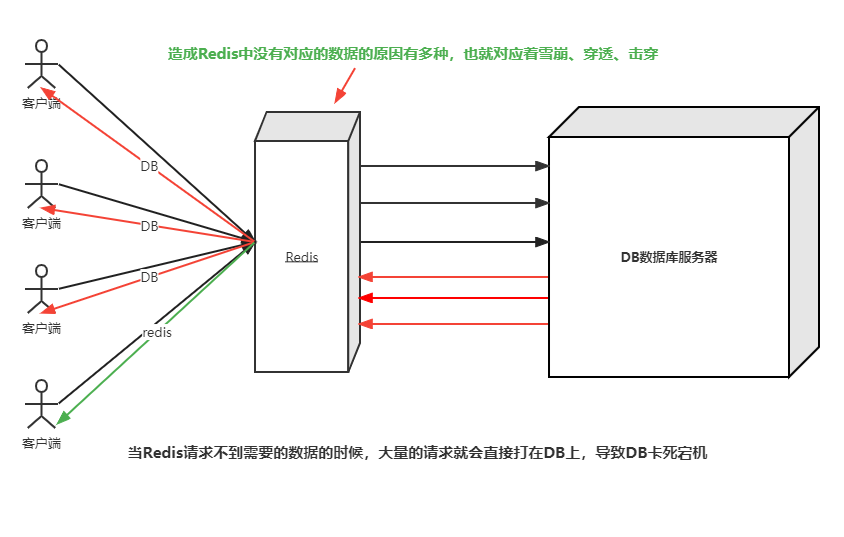 造成Redis中没有对应的数据的原因有多种，也就对应着雪崩、穿透、击穿

客户端

DB

客户端

DB

客户端

DB

redis

客户端

Redis

DB数据库服务器

当Redis请求不到需要的数据的时候，大量的请求就会直接打在DB上，导致DB卡死宕机